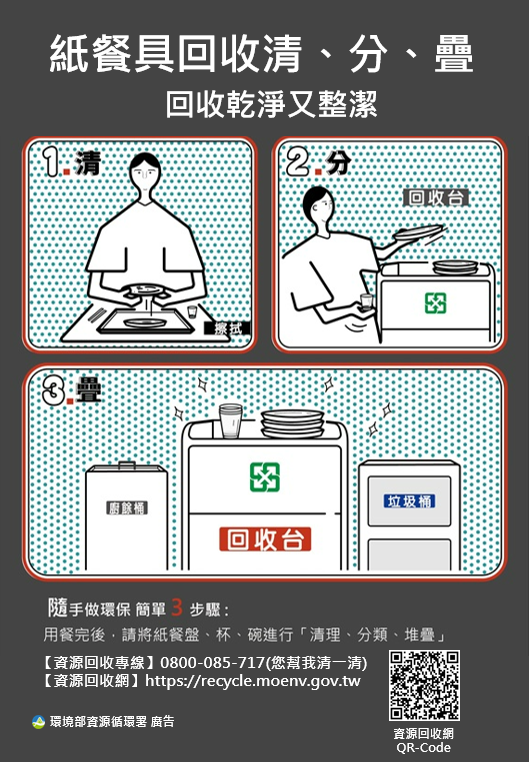 紙餐具回收清、分、疊

回收乾淨又整潔

1.清

擦拭

2.分

回收台

3.疊

廚餘桶

回收台

垃圾桶

隨手做環保 簡單 3 步驟：

用餐完後，請將紙餐盤、杯、碗進行「清理、分類、堆疊」

【資源回收專線】0800-085-717(您幫我清一清)
【資源回收網】https://recycle.moenv.gov.tw

環境部資源循環署 廣告

資源回收網
QR-Code